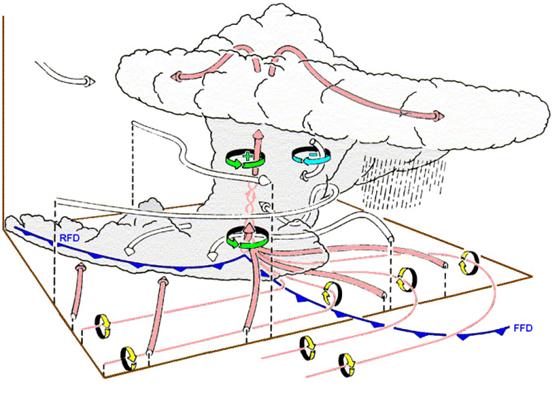 RFD

FFD